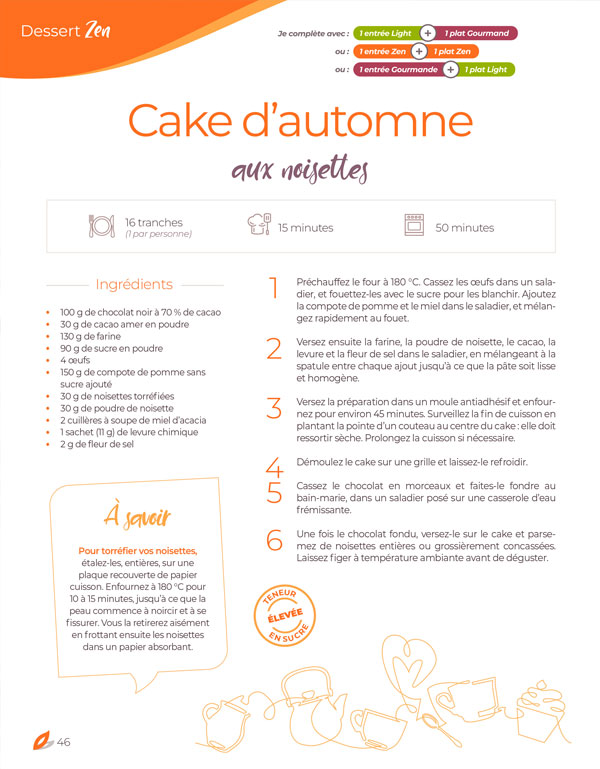 Dessert Zen

Je complète avec : 1 entrée Light + 1 plat Gourmand
ou : 1 entrée Zen + 1 plat Zen
ou : 1 entrée Gourmande + 1 plat Light

Cake d'automne
aux noisettes

16 tranches
(1 par personne)

15 minutes

50 minutes

Ingrédients

- 100 g de chocolat noir à 70 % de cacao
- 30 g de cacao amer en poudre
- 130 g de farine
- 90 g de sucre en poudre
- 4 œufs
- 150 g de compote de pomme sans sucre ajouté
- 30 g de noisettes torréfiées
- 30 g de poudre de noisette
- 2 cuillères à soupe de miel d'acacia
- 1 sachet (11 g) de levure chimique
- 2 g de fleur de sel

À savoir

Pour torréfier vos noisettes, étalez-les, entières, sur une plaque recouverte de papier cuisson. Enfournez à 180 °C pour 10 à 15 minutes, jusqu'à ce que la peau commence à noircir et à se fissurer. Vous la retirerez aisément en frottant ensuite les noisettes dans un papier absorbant.

1 Préchauffez le four à 180 °C. Cassez les œufs dans un saladier, et fouettez-les avec le sucre pour les blanchir. Ajoutez la compote de pomme et le miel dans le saladier, et mélangez rapidement au fouet.

2 Versez ensuite la farine, la poudre de noisette, le cacao, la levure et la fleur de sel dans le saladier, en mélangeant à la spatule entre chaque ajout jusqu'à ce que la pâte soit lisse et homogène.

3 Versez la préparation dans un moule antiadhésif et enfournez pour environ 45 minutes. Surveillez la fin de cuisson en plantant la pointe d'un couteau au centre du cake : elle doit ressortir sèche. Prolongez la cuisson si nécessaire.

4 Démoulez le cake sur une grille et laissez-le refroidir.

5 Cassez le chocolat en morceaux et faites-le fondre au bain-marie, dans un saladier posé sur une casserole d'eau frémissante.

6 Une fois le chocolat fondu, versez-le sur le cake et parsemez de noisettes entières ou grossièrement concassées. Laissez figer à température ambiante avant de déguster.

TENEUR ÉLEVÉE EN SUCRE

46